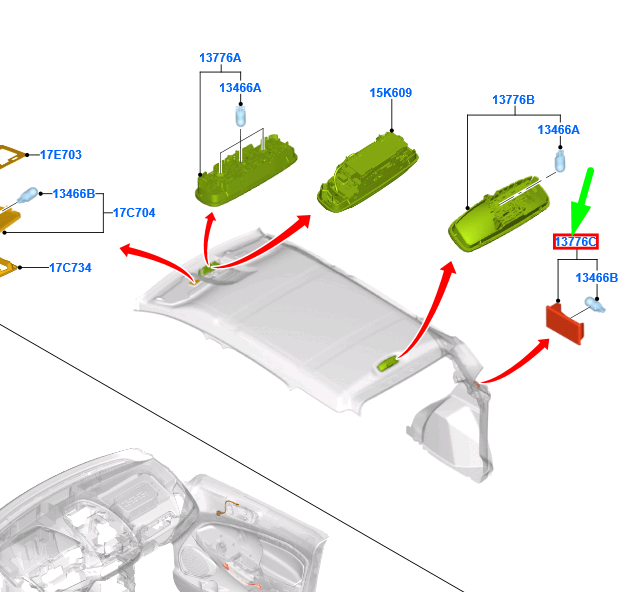 13776A
13466A
15K609
13776B
13466A
17E703
13466B
17C704
17C734
13776C
13466B