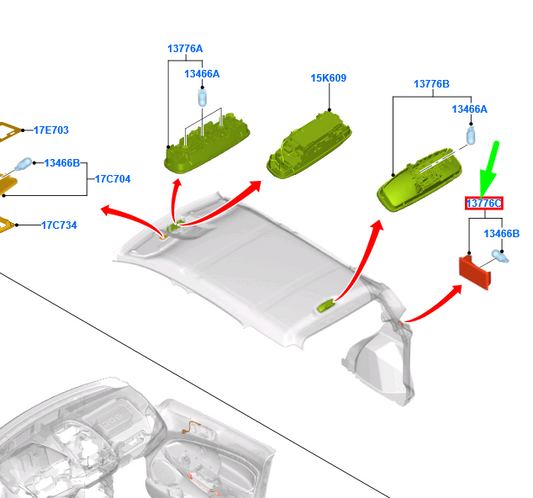 13776A
13466A
15K609
13776B
13466A
17E703
13466B
17C704
17C734
13776C
13466B