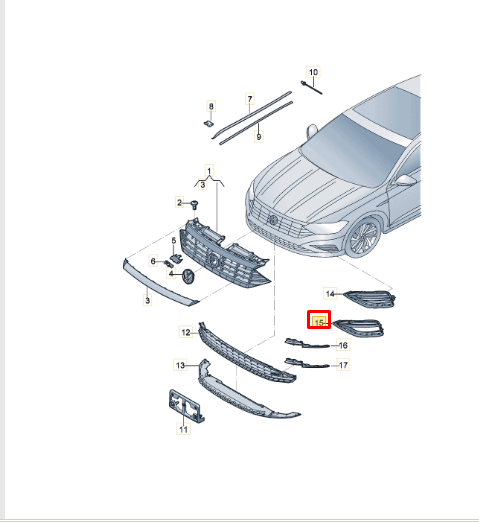 10
8
7
9
1
3
2
5
6
4
3
14
15
12
16
13
17
11