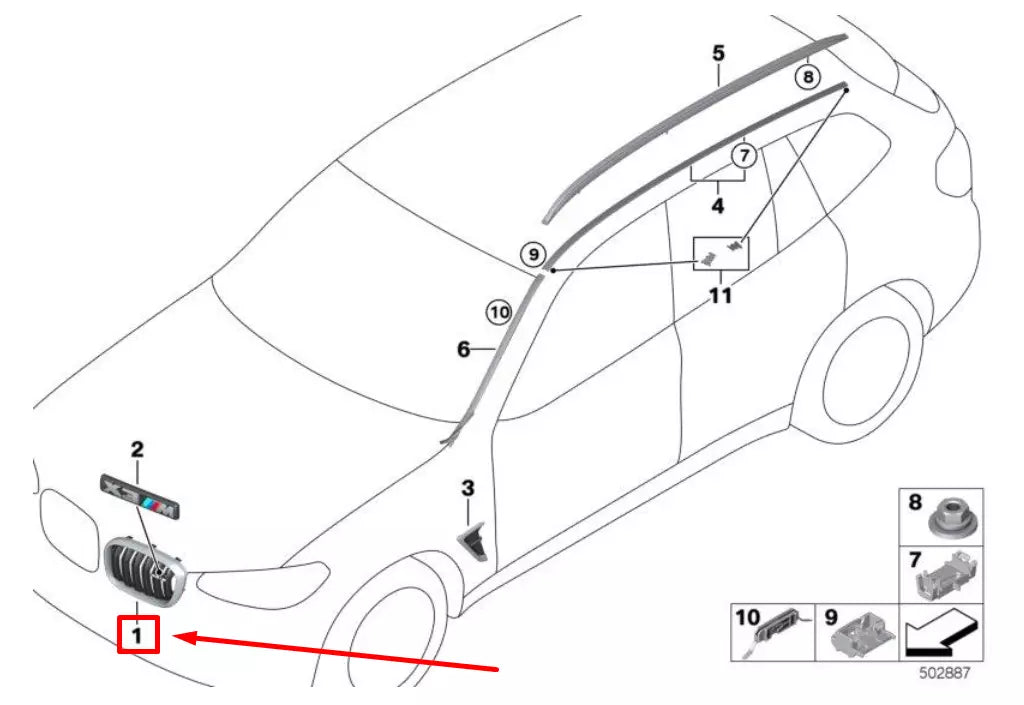 5
8
7
4
9
11
10
6
2
X3 M
3
1
8
7
10
9
502887