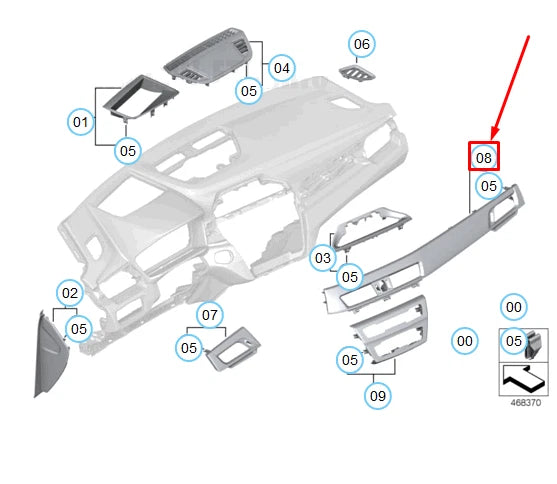 06
04
05
01
05
08
05
03
05
02
05
07
05
00
00
05
05
09
468370