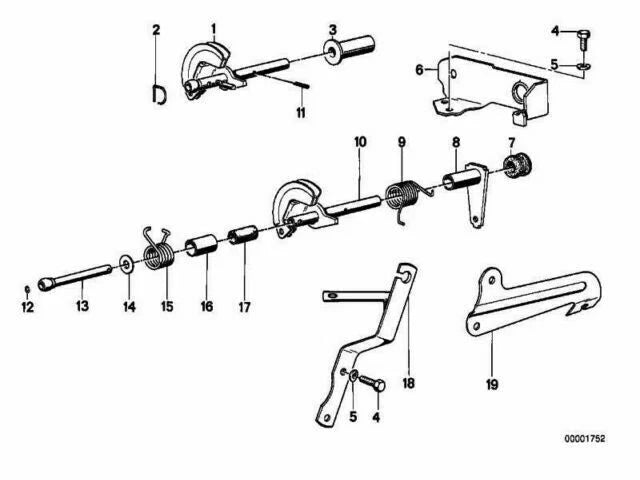 2
1
3
4
5
6
11
10
9
8
7
12
13
14
15
16
17
18
19
5
4
00001752