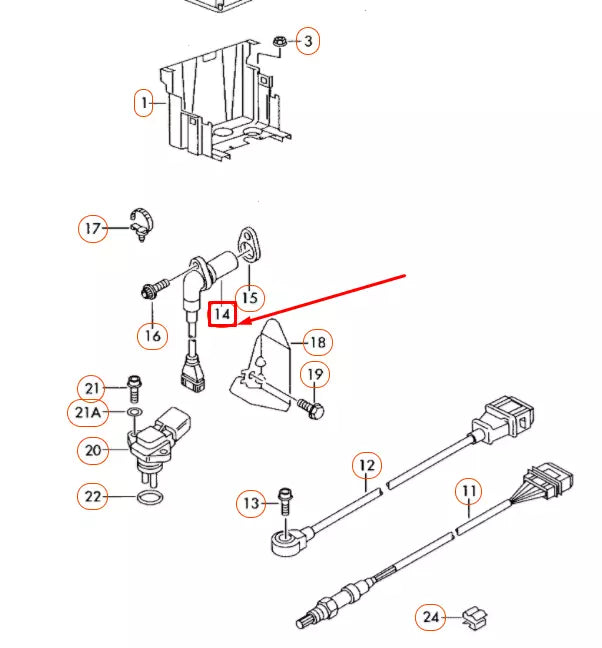 3
1
17
15
14
16
18
19
21
21A
20
22
12
13
11
24