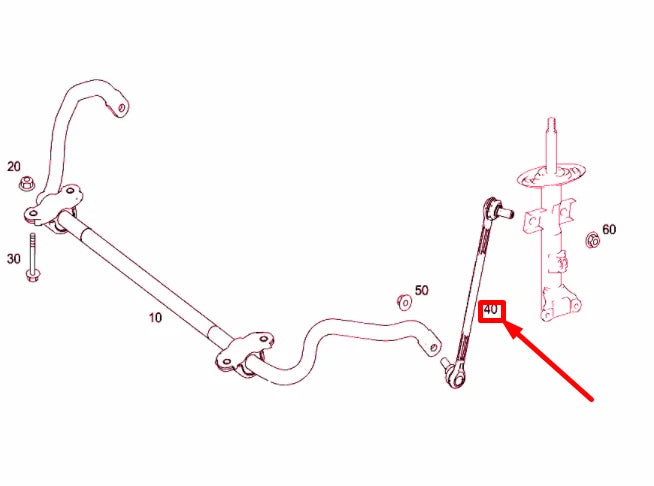 20
30
10
50
40
60