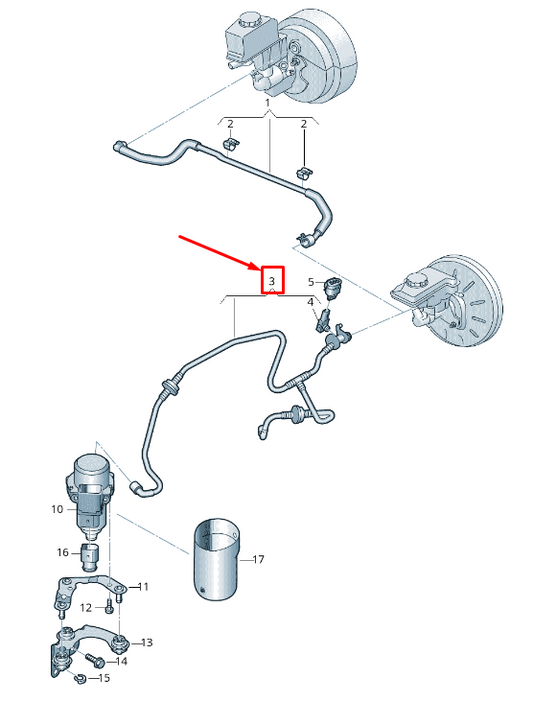 1
2
2
3
5
4
10
16
17
11
12
13
14
15