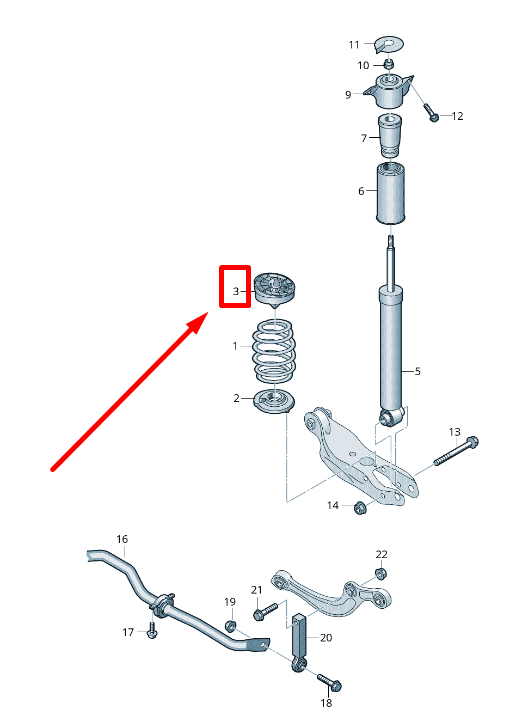 11
10
9
12
7
6
3
1
5
2
13
14
16
22
21
19
17
20
18