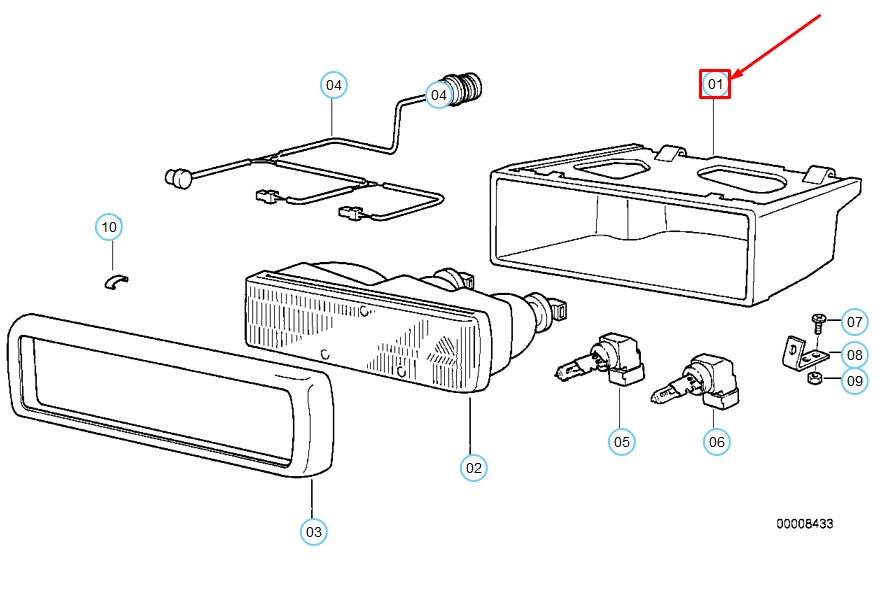 04
04
01
10
07
08
09
05
06
02
03
00008433