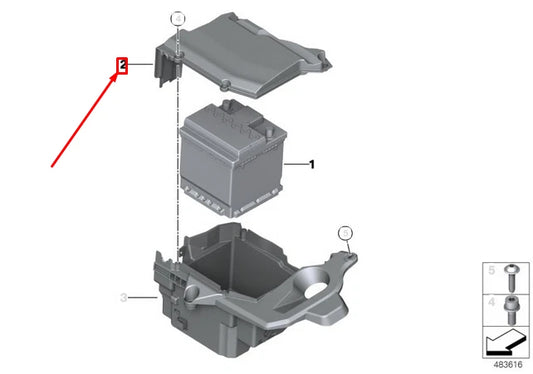 4
2
1
5
3
5
4
483616