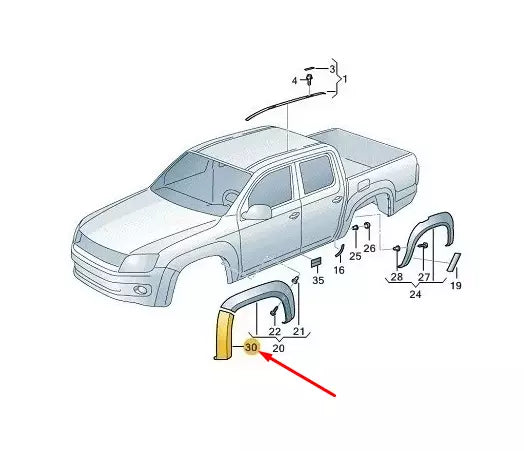 3
4
1
25
26
16
35
28
27
24
19
22
21
20
30