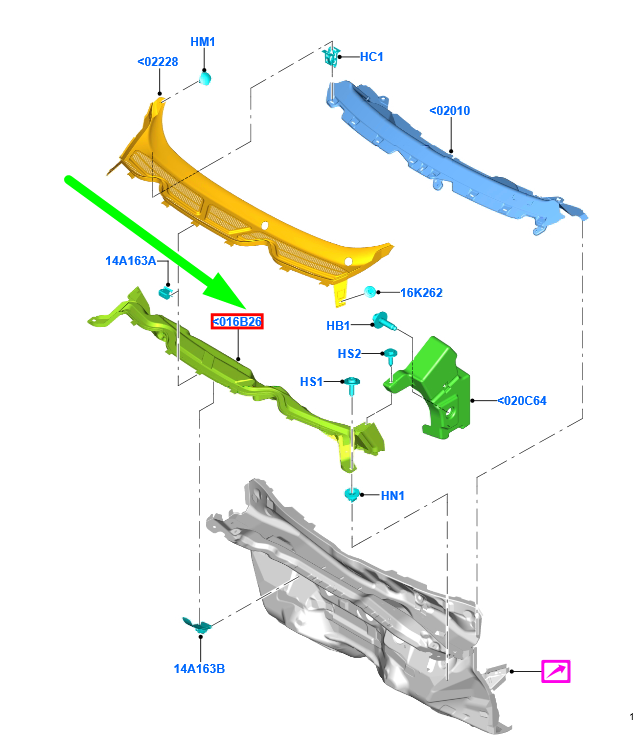 HM1
<02228
HC1
<02010
14A163A
16K262
<016B26
HB1
HS2
HS1
<020C64
HN1
14A163B
1