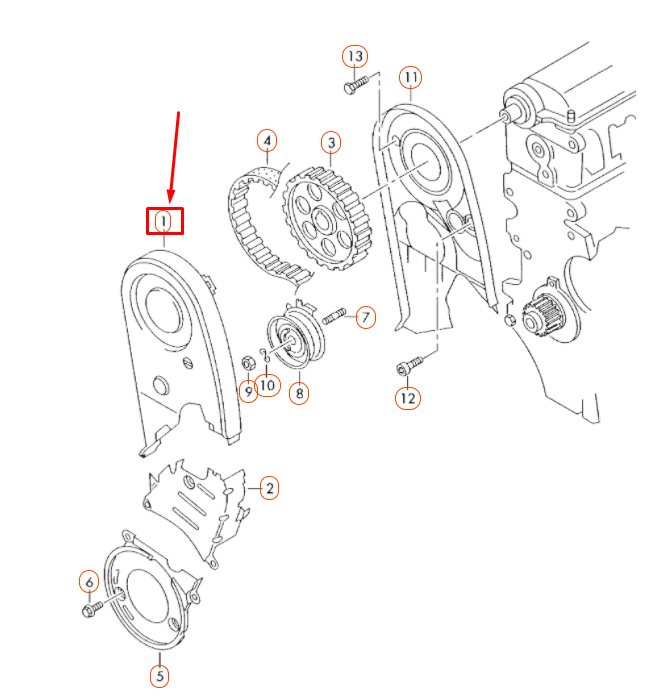 13
11
4
3
1
7
9
10
8
12
2
6
5