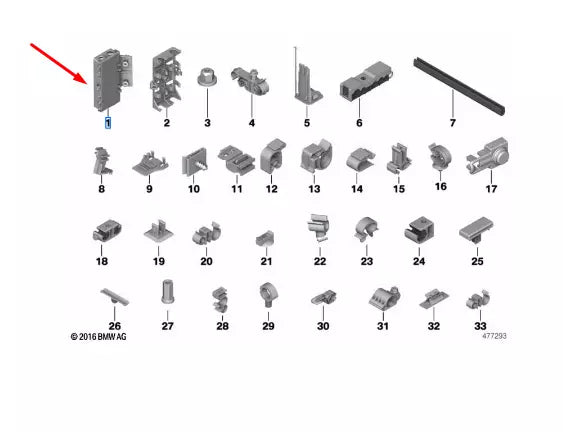 1 2 3 4 5 6 7
8 9 10 11 12 13 14 15 16 17
18 19 20 21 22 23 24 25
26 27 28 29 30 31 32 33
© 2016 BMW AG
477293