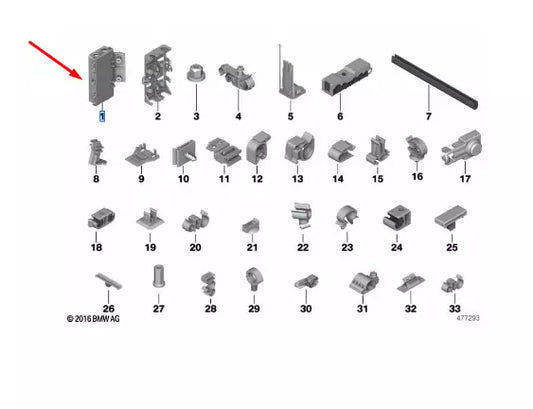 1 2 3 4 5 6 7

8 9 10 11 12 13 14 15 16 17

18 19 20 21 22 23 24 25

26 27 28 29 30 31 32 33

© 2016 BMW AG

477293