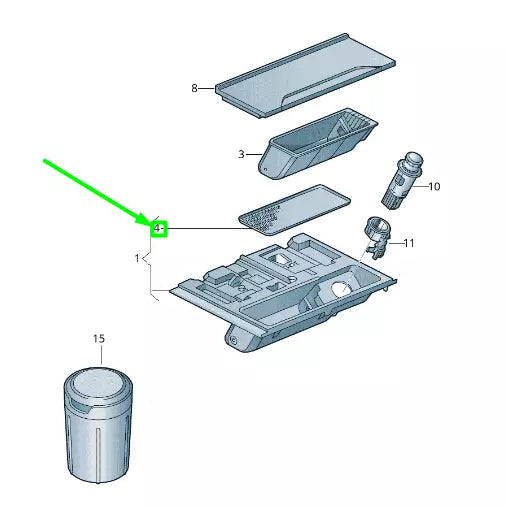 8
3
10
4
11
1
15