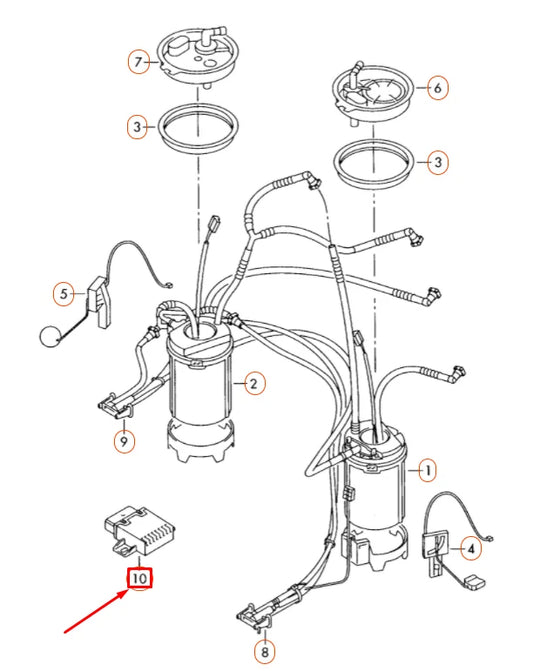 7
6
3
3
5
2
9
1
4
10
8