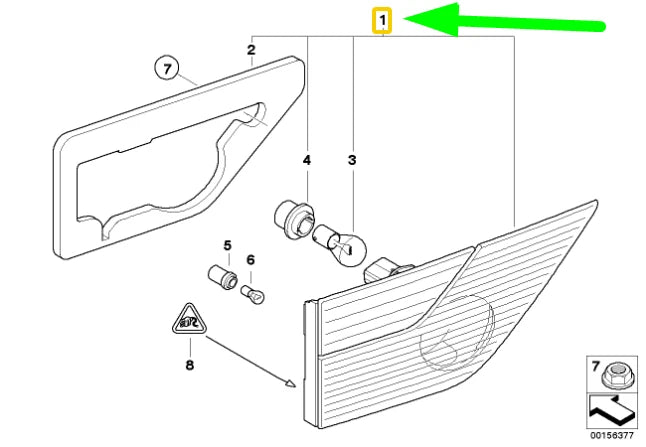 1
2
7
4
3
5
6
8
7
00156377