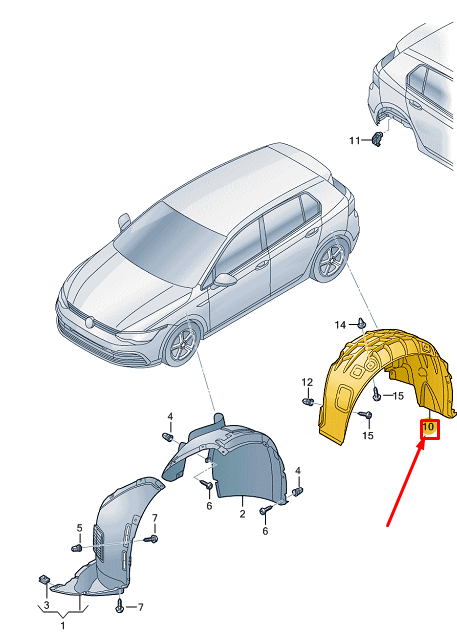 11
14
12
15
15
10
4
4
6
2
6
5
7
3
7
1