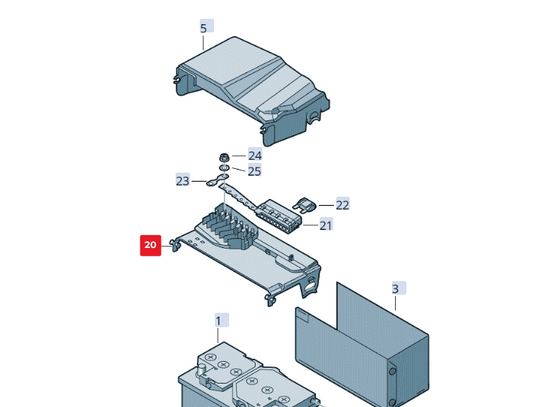 5
24
25
23
22
21
20
3
1