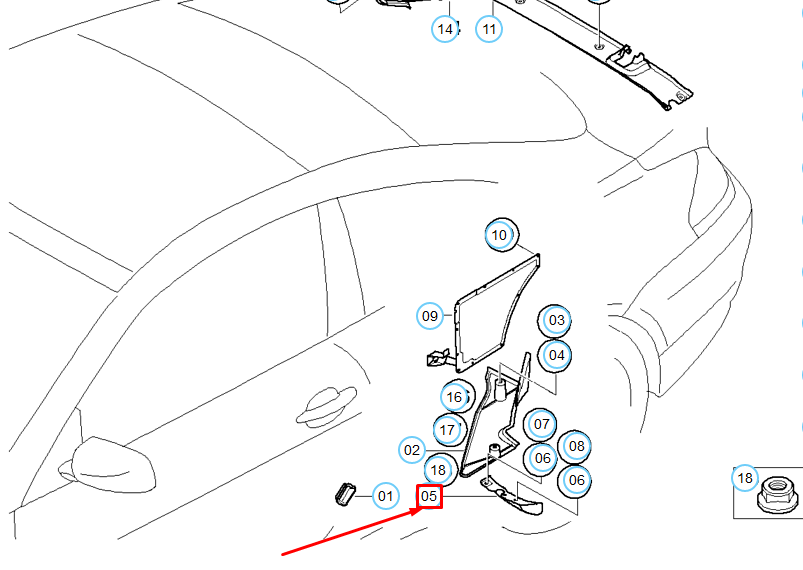 14
11
10
09
03
04
16
17
07
02
08
06
18
06
01
05
18