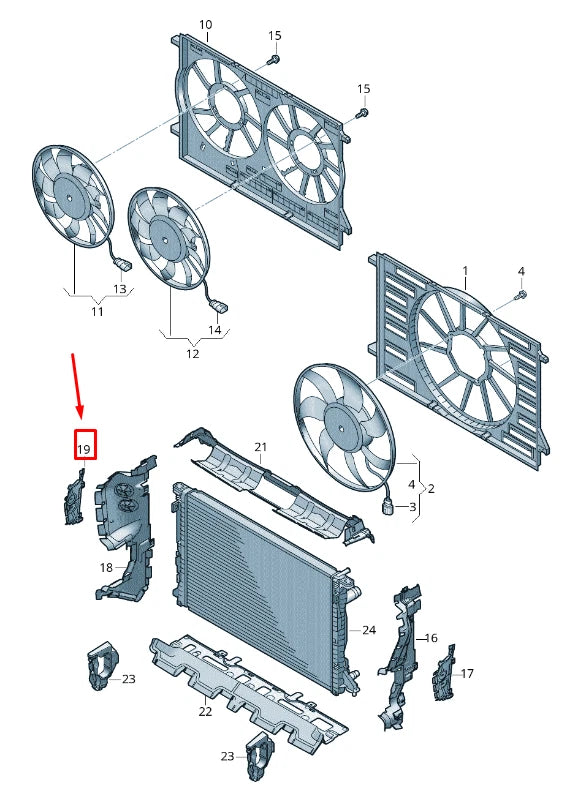 10
15
15
13
11
14
12
1
4
19
21
4
2
3
18
24
16
17
23
22
23