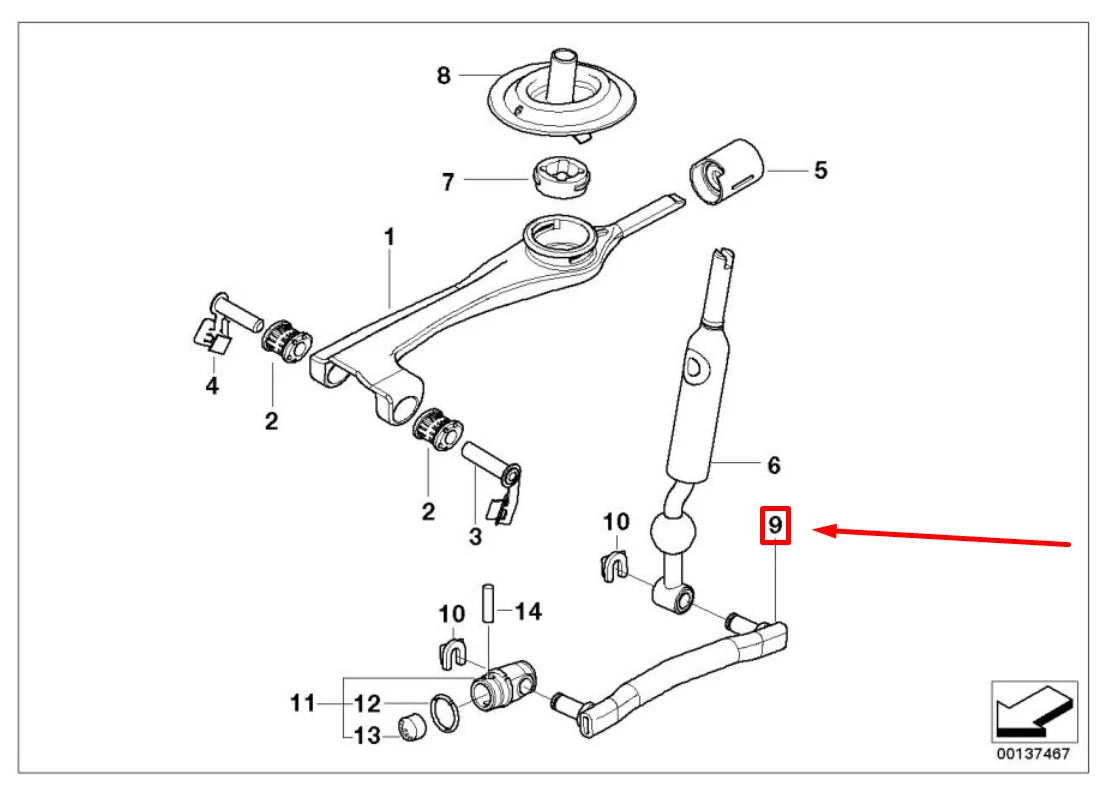 8
7
5
1
4
2
2
3
6
10
9
10
14
11
12
13
00137467