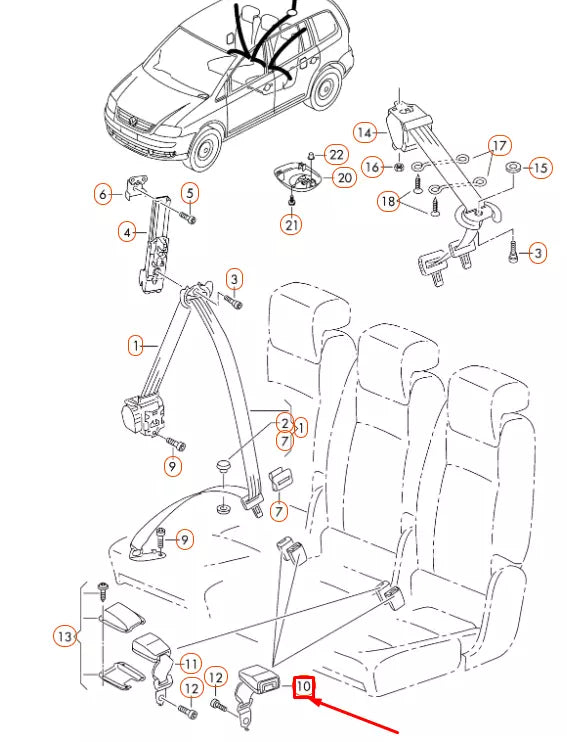 14
17
22
16
15
20
18
6
5
21
4
3
3
1
2
1
7
9
7
9
13
11
12
12
10