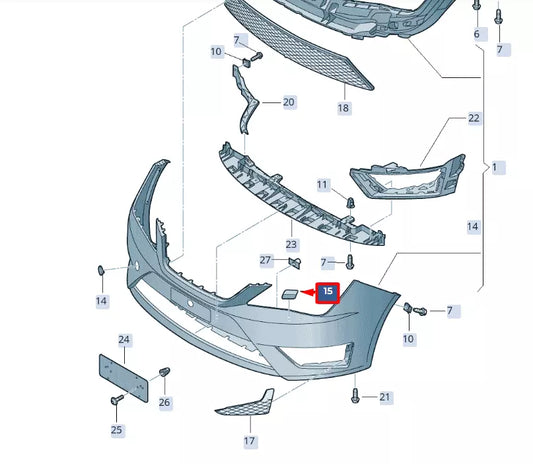 6
7
7
10
20
18
22
1
11
14
23
27
7
15
14
7
10
24
26
21
25
17