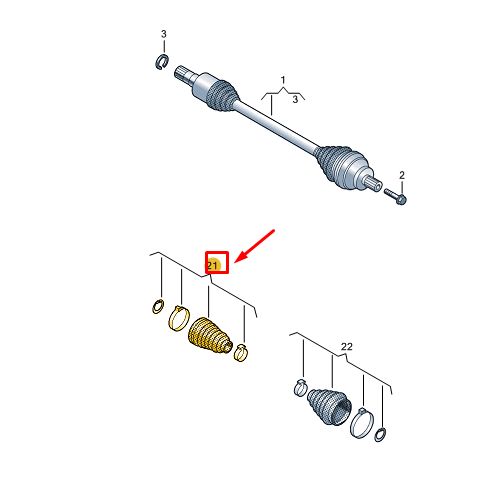 3
1
3
2
21
22