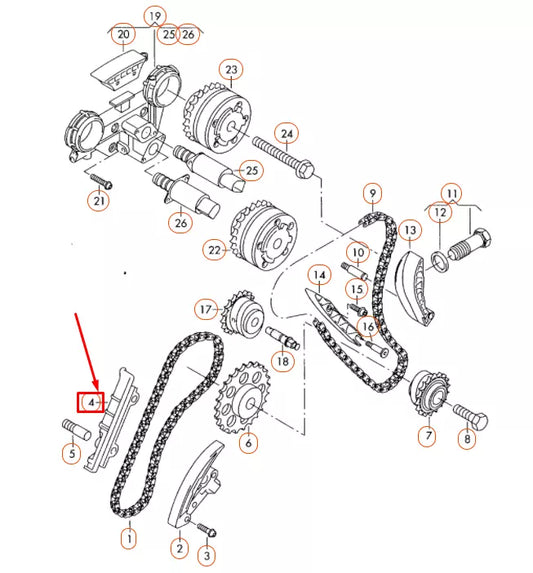 19
20
25
26
23
24
25
21
26
22
9
11
12
13
10
14
15
16
17
18
4
5
6
7
8
1
2
3