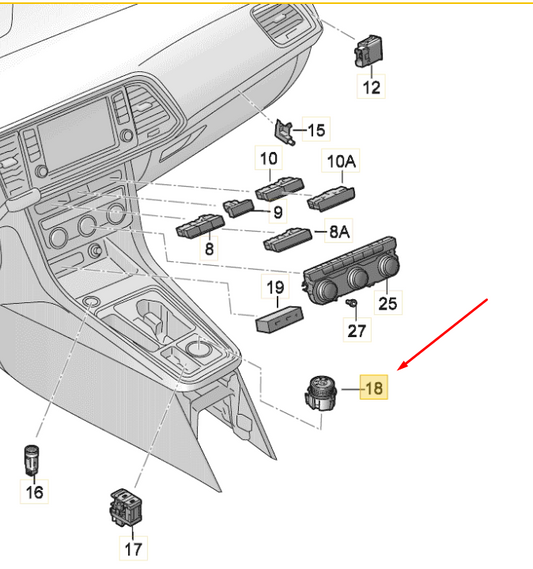 12
15
10
10A
9
8
8A
19
25
27
18
16
17