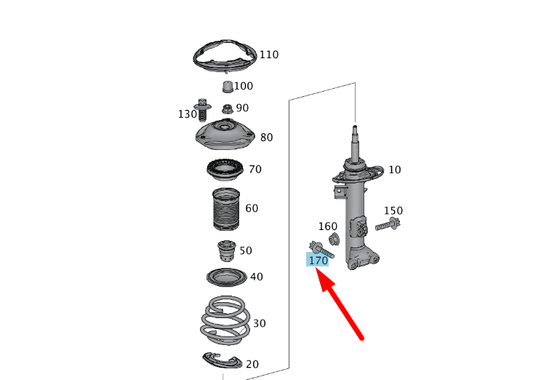 110
100
130
90
80
70
60
50
40
30
20
10
150
160
170