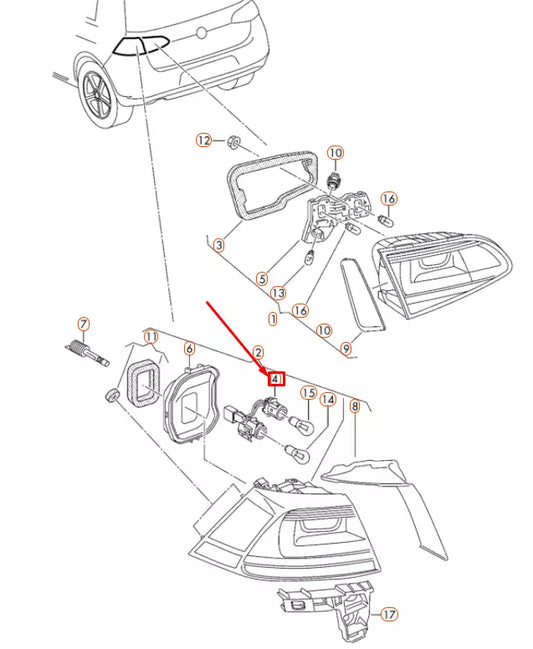 12
10
16
3
5
13
16
1
10
9
7
11
6
2
4
15
14
8
17