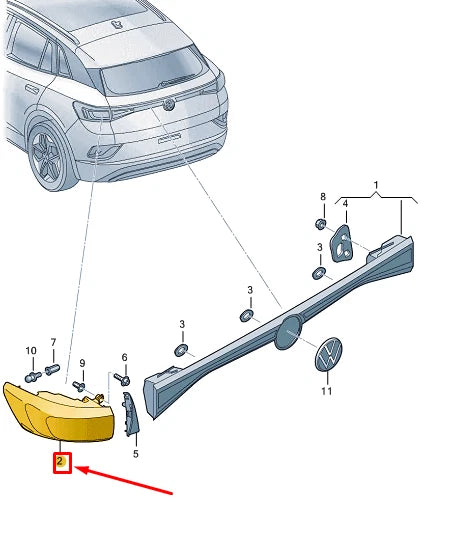 1
8
4
3
3
3
10
7
9
6
11
5
2