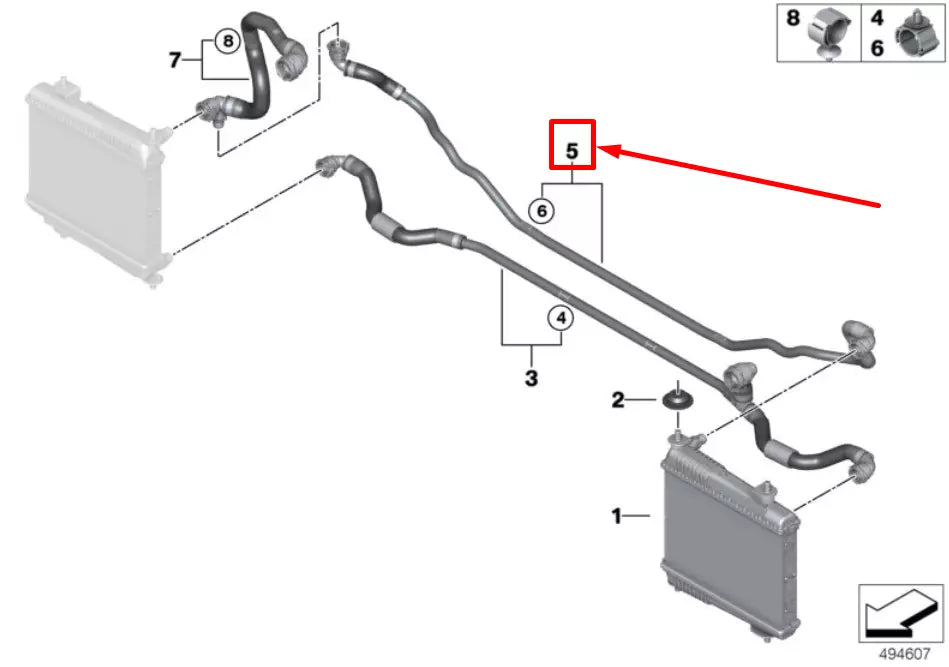 8
4
6
7
8
5
6
4
3
2
1
494607