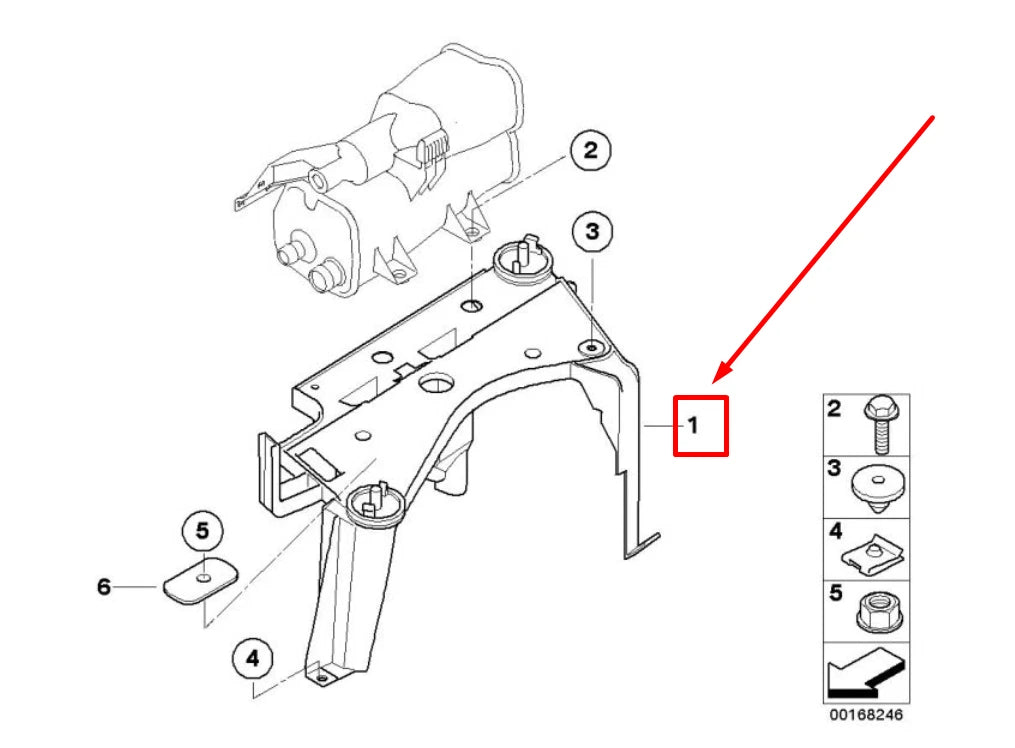 2
3
1
5
6
4
2
3
4
5
00168246