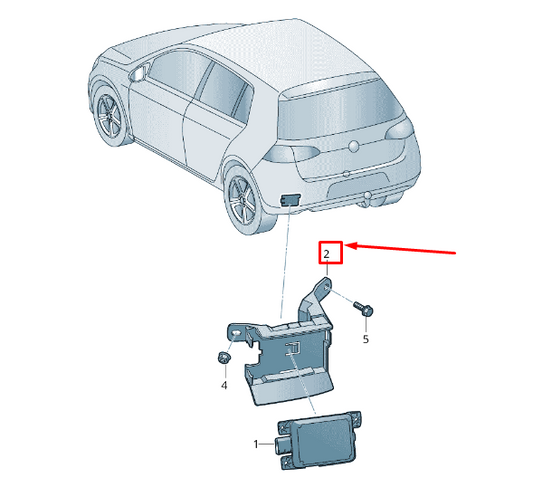 2
5
4
1