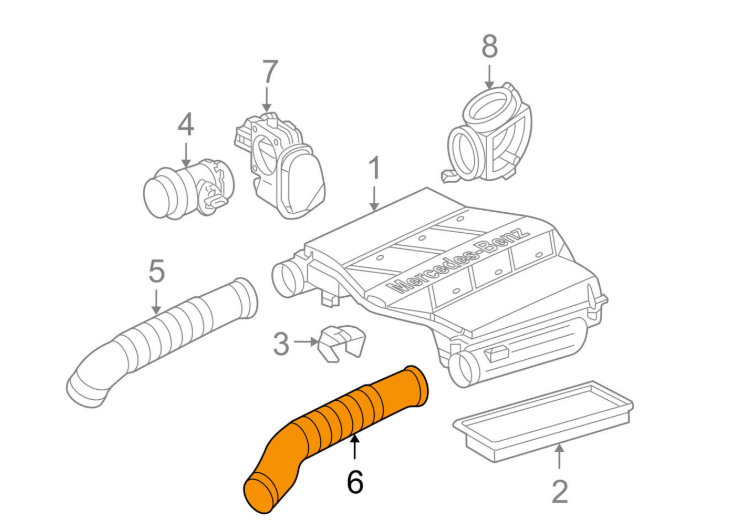 8

7

4

1

Mercedes-Benz

5

3

6

2