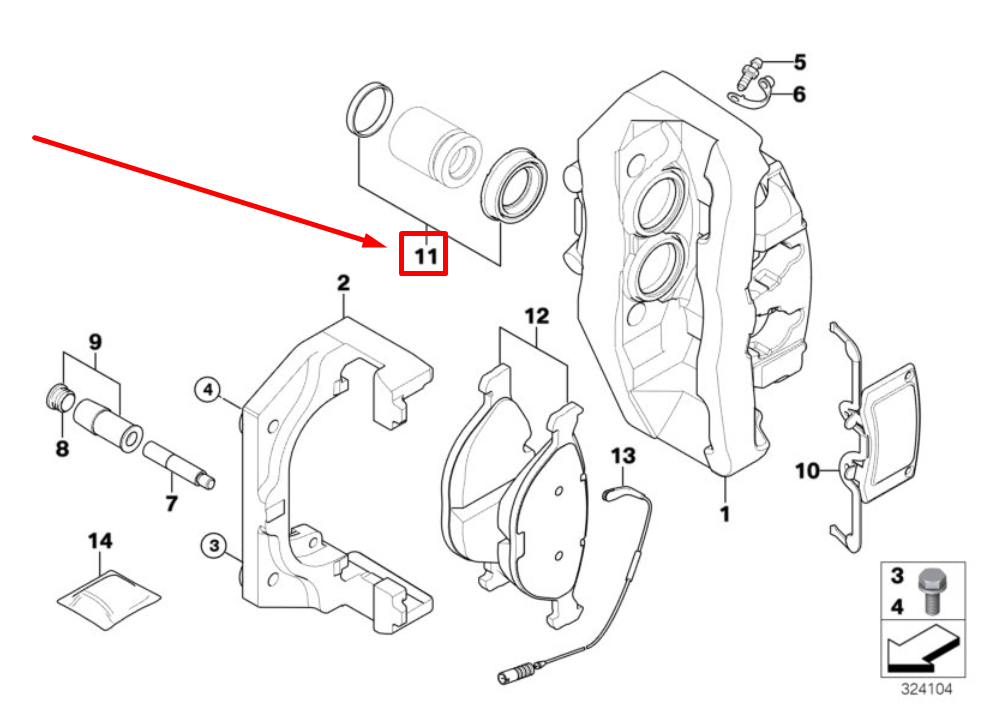 5
6
11
2
12
9
4
8
7
13
10
1
3
14
3
4
324104