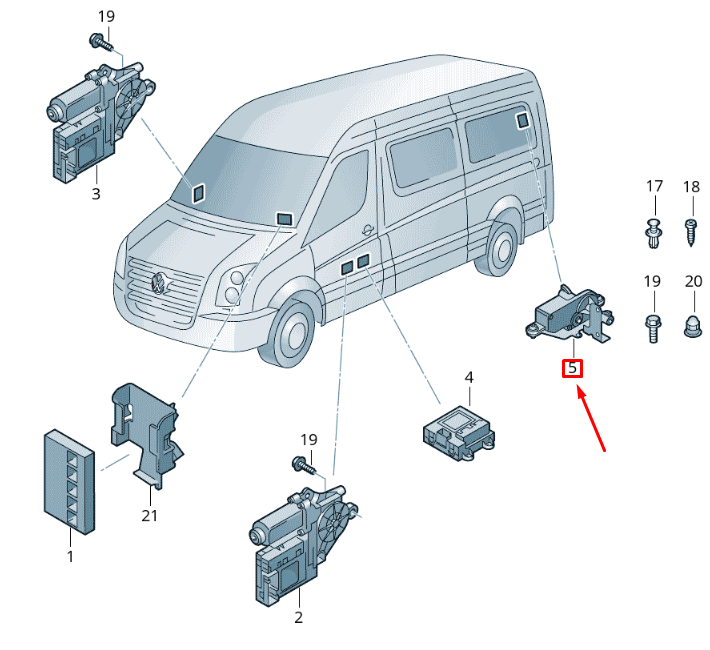 19
3
17
18
19
20
5
4
19
21
1
2