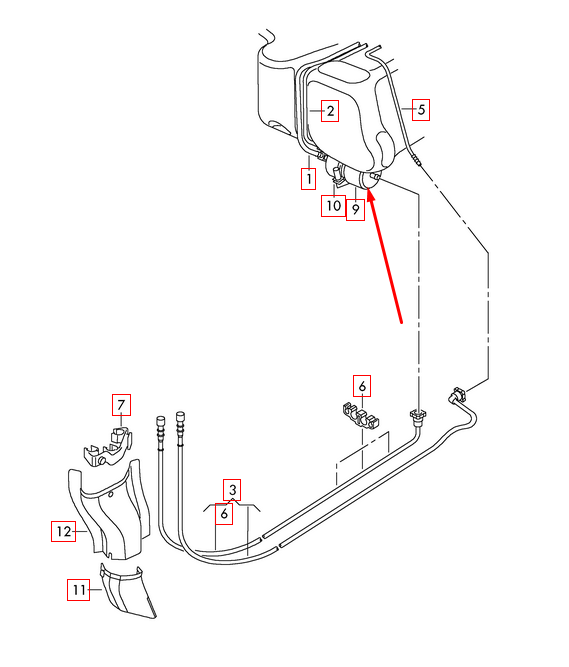 2
5
1
10
9
6
7
3
6
12
11