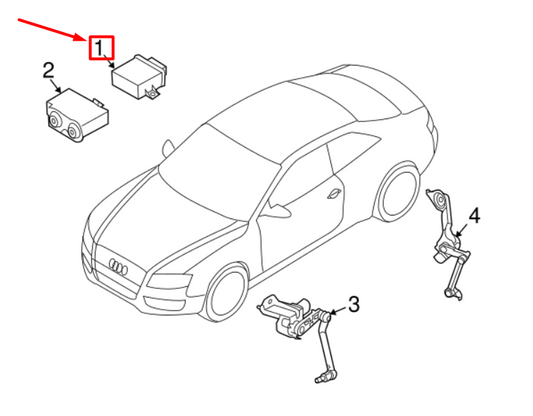 1
2
4
3