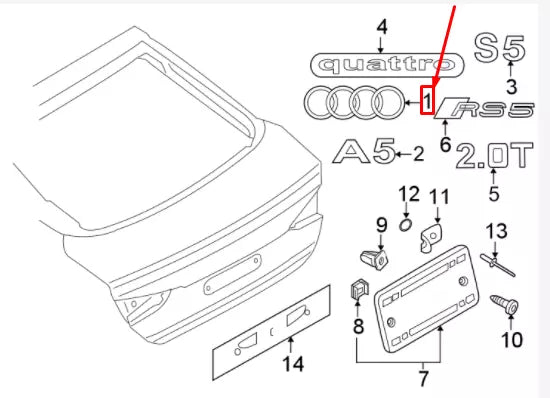 4
quattro
S5
3
1
RS5
6
A5
2
2.0T
5
12
11
9
13
8
10
14
7