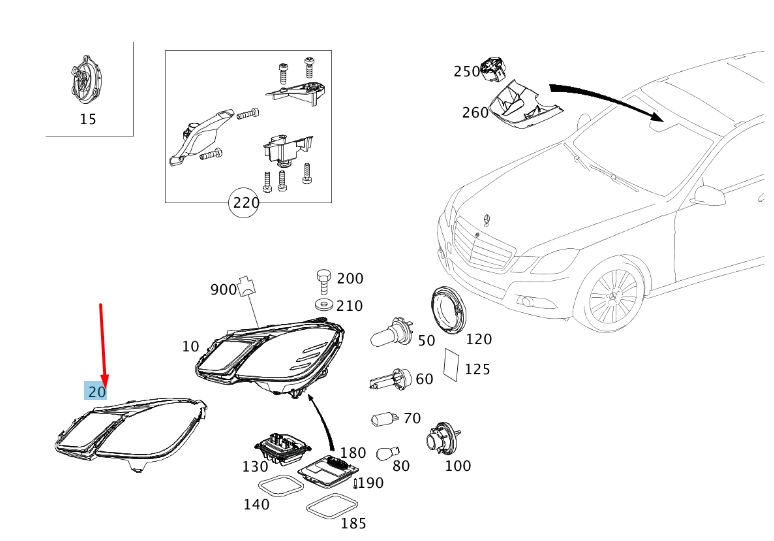 15
220
250
260
900
200
210
10
50
120
60
125
20
70
130
180
80
100
190
140
185