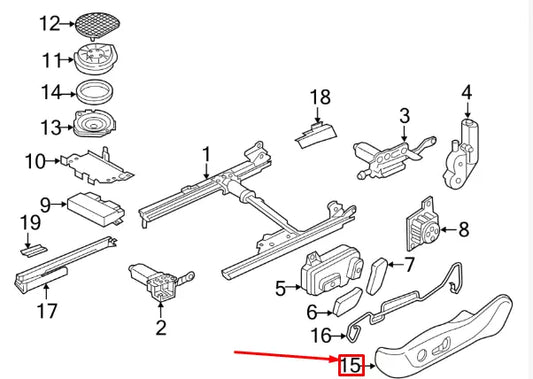 12
11
14
13
10
9
19
17
18
1
3
4
8
7
5
6
16
2
15