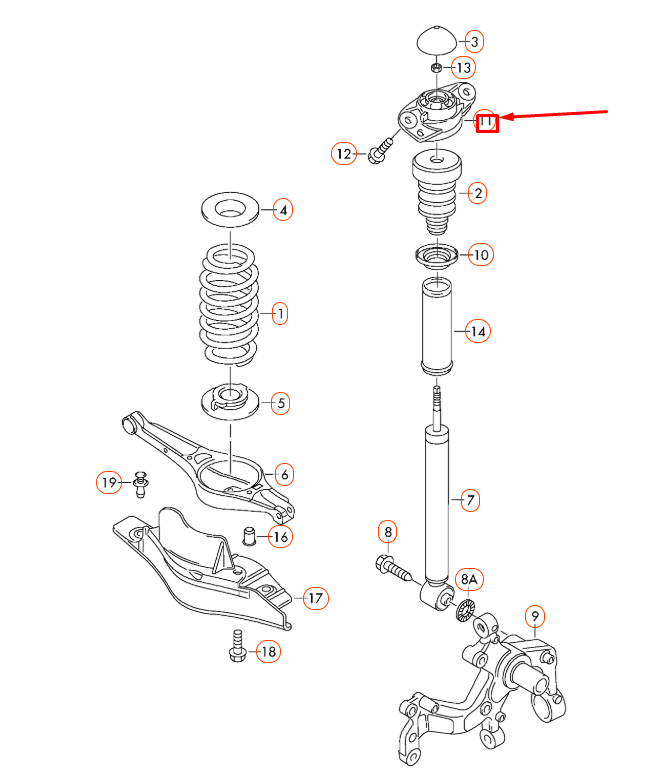 3
13
11
12
2
4
10
1
14
5
6
19
7
16
8
8A
17
9
18