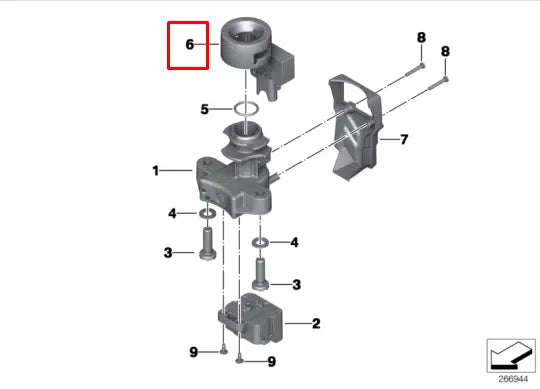 6
8
8
5
7
1
4
4
3
3
2
9
9
266944