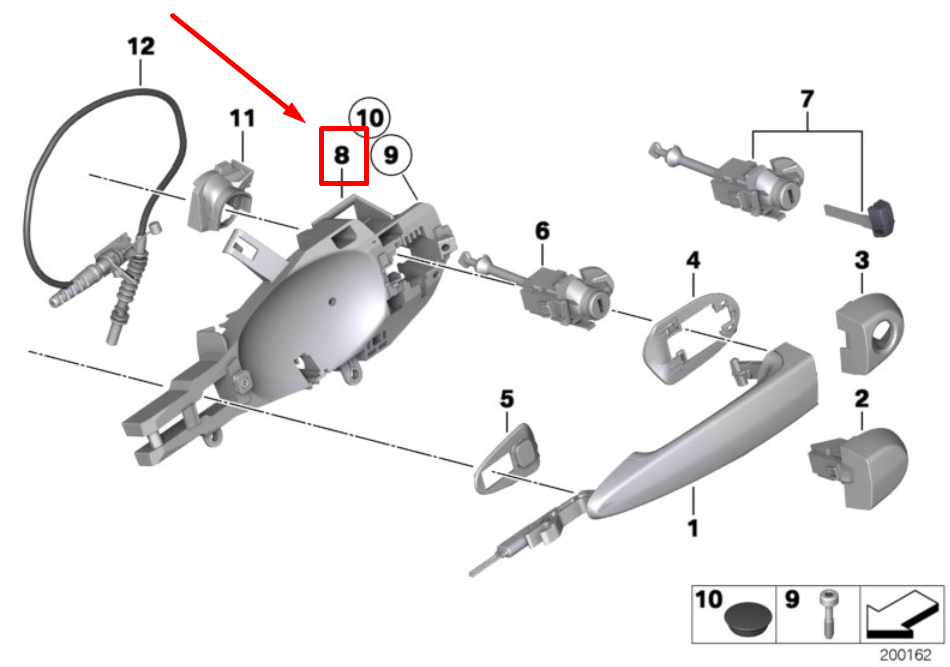 12
11
10
8
9
7
6
4
3
5
2
1
10
9
200162