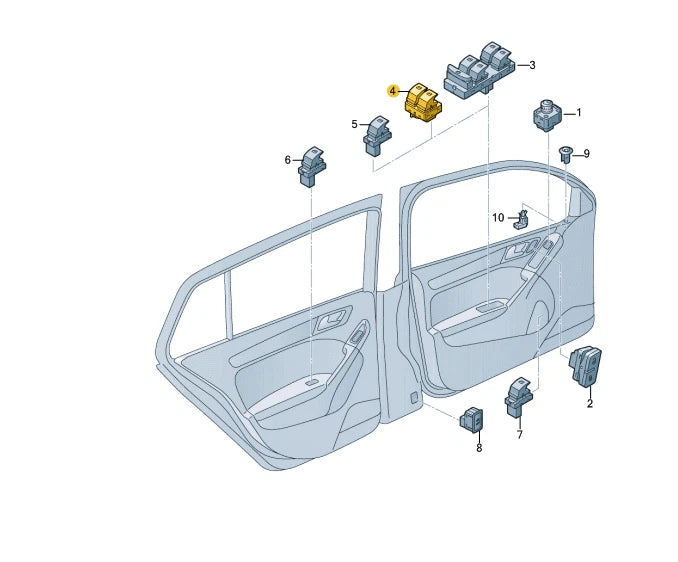 3
4
1
5
9
6
10
2
7
8