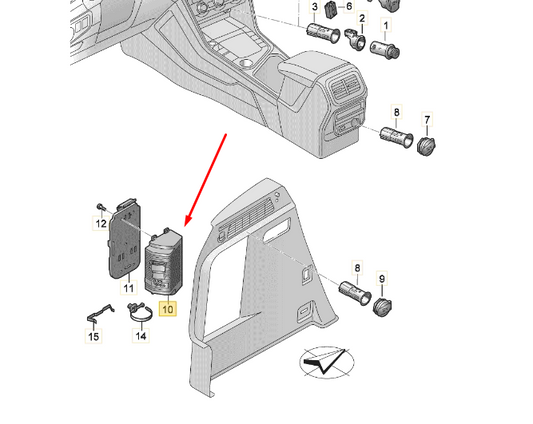 3
6
2
1
8
7
12
11
10
15
14
8
9