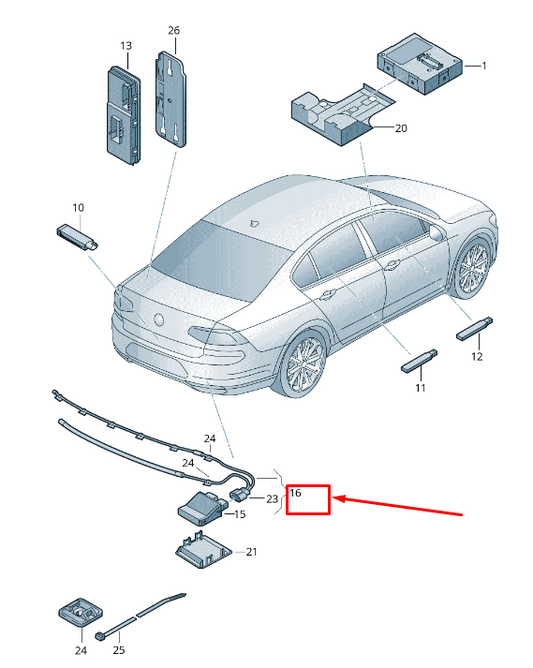 13
26
1
20
10
12
11
24
24
23
16
15
21
24
25